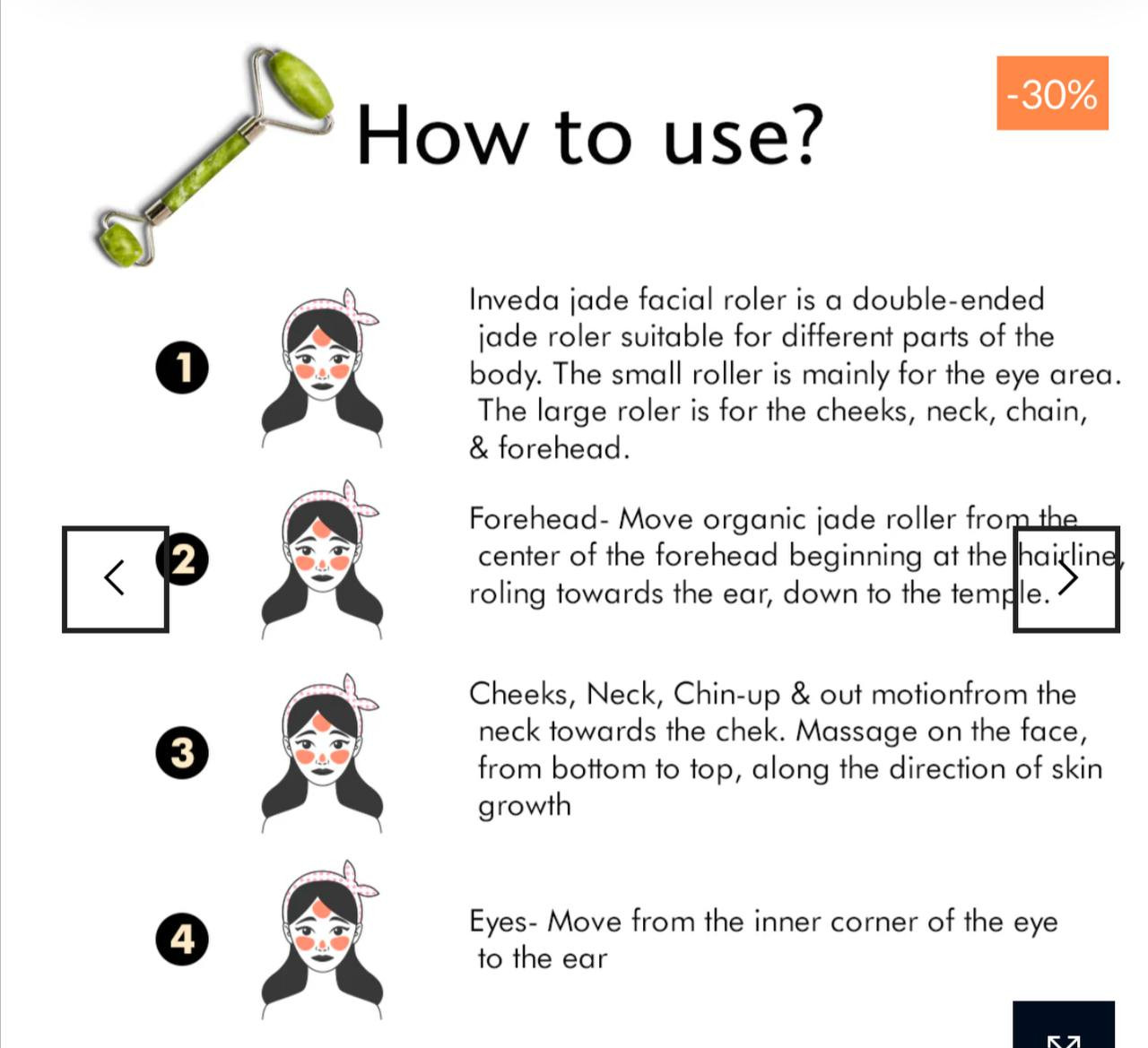 How to use?

-30%

1

Inveda jade facial roler is a double-ended jade roler suitable for different parts of the body. The small roller is mainly for the eye area. The large roler is for the cheeks, neck, chain, & forehead.

2

Forehead- Move organic jade roller from the center of the forehead beginning at the hairline, roling towards the ear, down to the temple.

3

Cheeks, Neck, Chin-up & out motionfrom the neck towards the chek. Massage on the face, from bottom to top, along the direction of skin growth

4

Eyes- Move from the inner corner of the eye to the ear