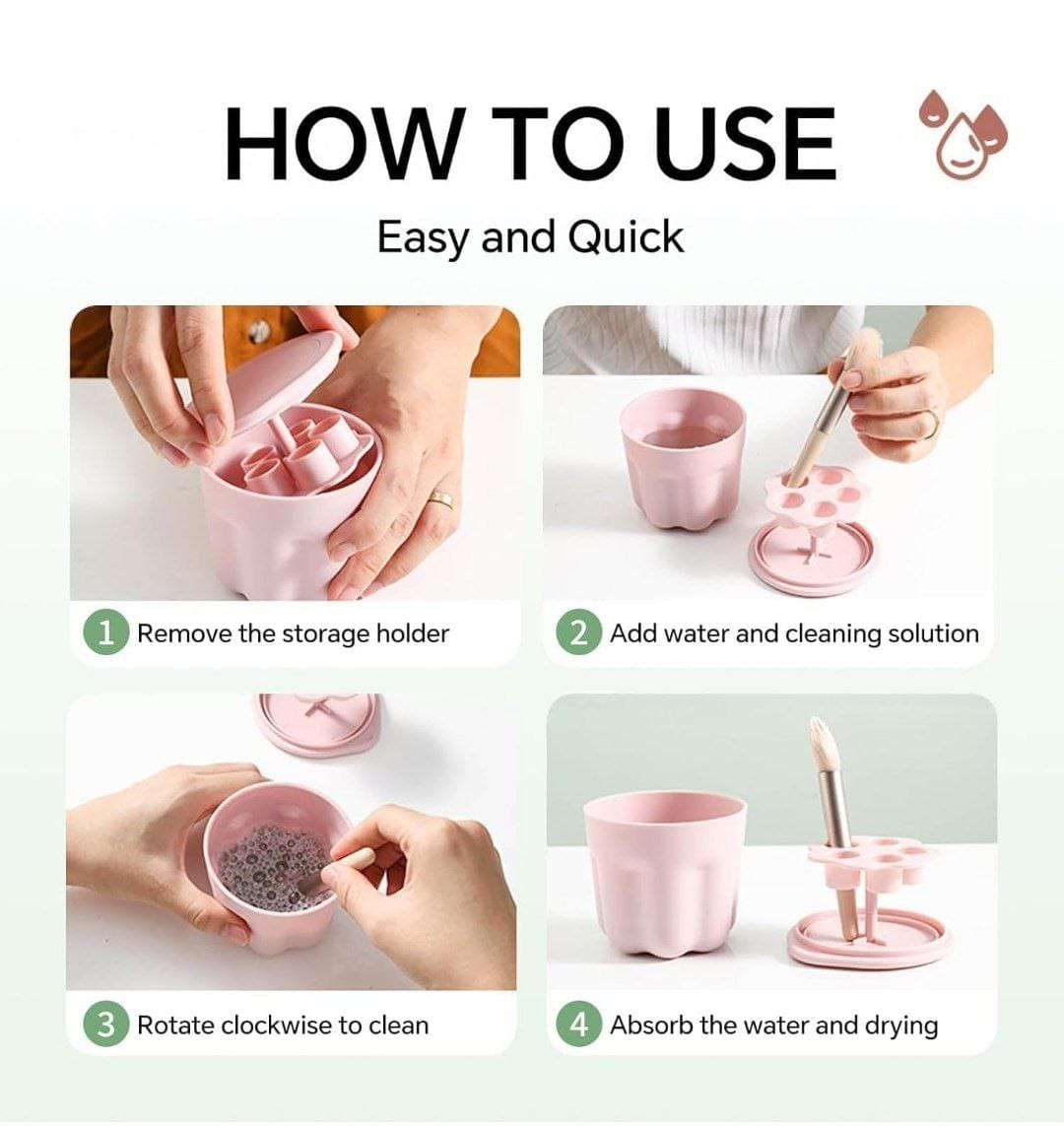 HOW TO USE

Easy and Quick

1 Remove the storage holder

2 Add water and cleaning solution

3 Rotate clockwise to clean

4 Absorb the water and drying